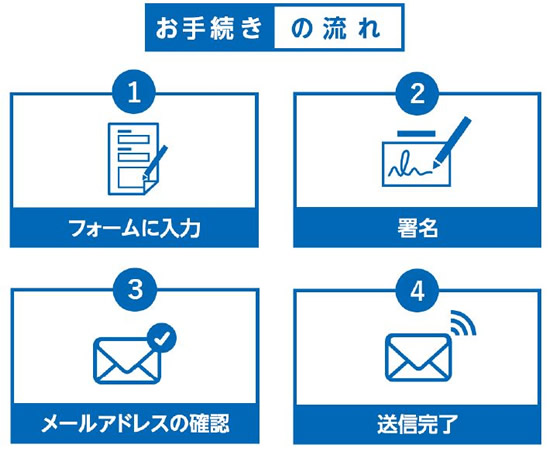 お手続きの流れ

1
フォームに入力

2
署名

3
メールアドレスの確認

4
送信完了